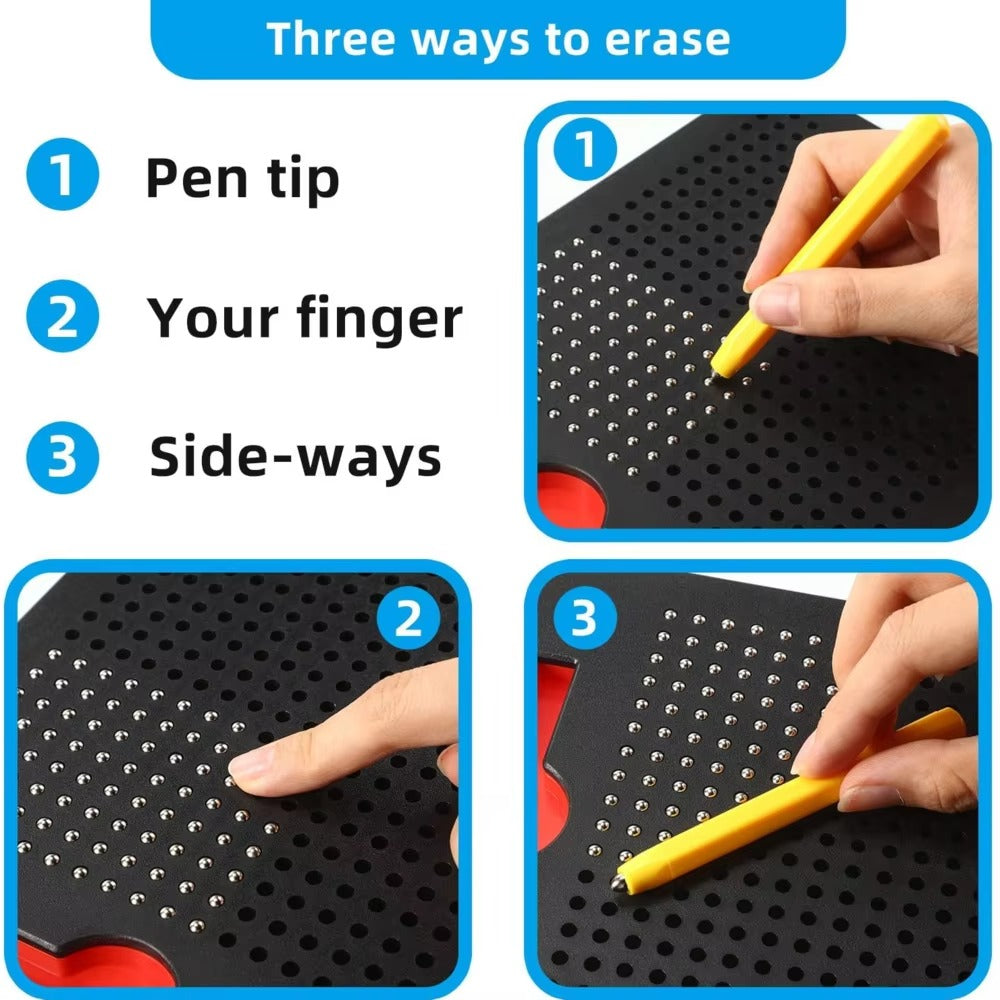 Three ways to erase

1 Pen tip

2 Your finger

3 Side-ways

1

2

3